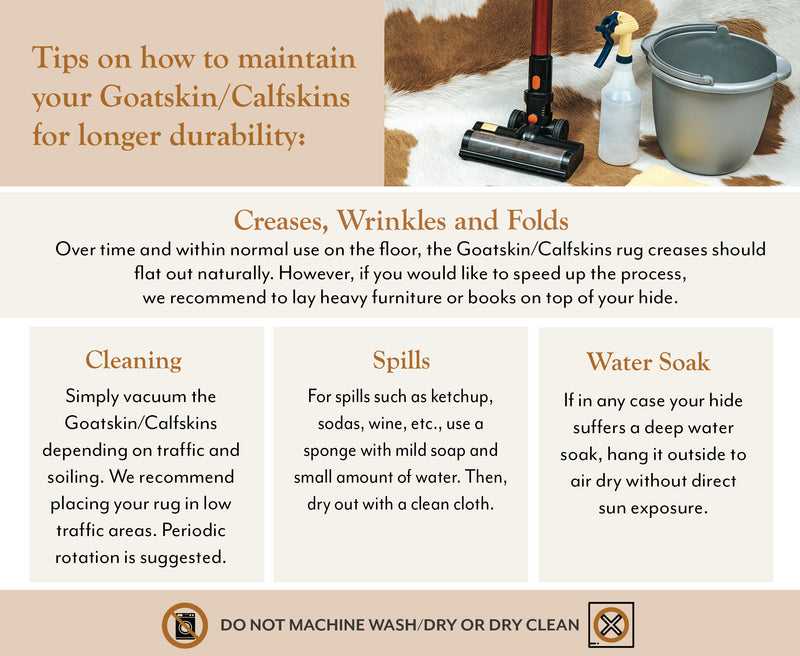 Tips on how to maintain your Goatskin/Calfskins for longer durability:

Creases, Wrinkles and Folds

Over time and within normal use on the floor, the Goatskin/Calfskins rug creases should flat out naturally. However, if you would like to speed up the process, we recommend to lay heavy furniture or books on top of your hide.

Cleaning

Simply vacuum the Goatskin/Calfskins depending on traffic and soiling. We recommend placing your rug in low traffic areas. Periodic rotation is suggested.

Spills

For spills such as ketchup, sodas, wine, etc., use a sponge with mild soap and small amount of water. Then, dry out with a clean cloth.

Water Soak

If in any case your hide suffers a deep water soak, hang it outside to air dry without direct sun exposure.

DO NOT MACHINE WASH/DRY OR DRY CLEAN